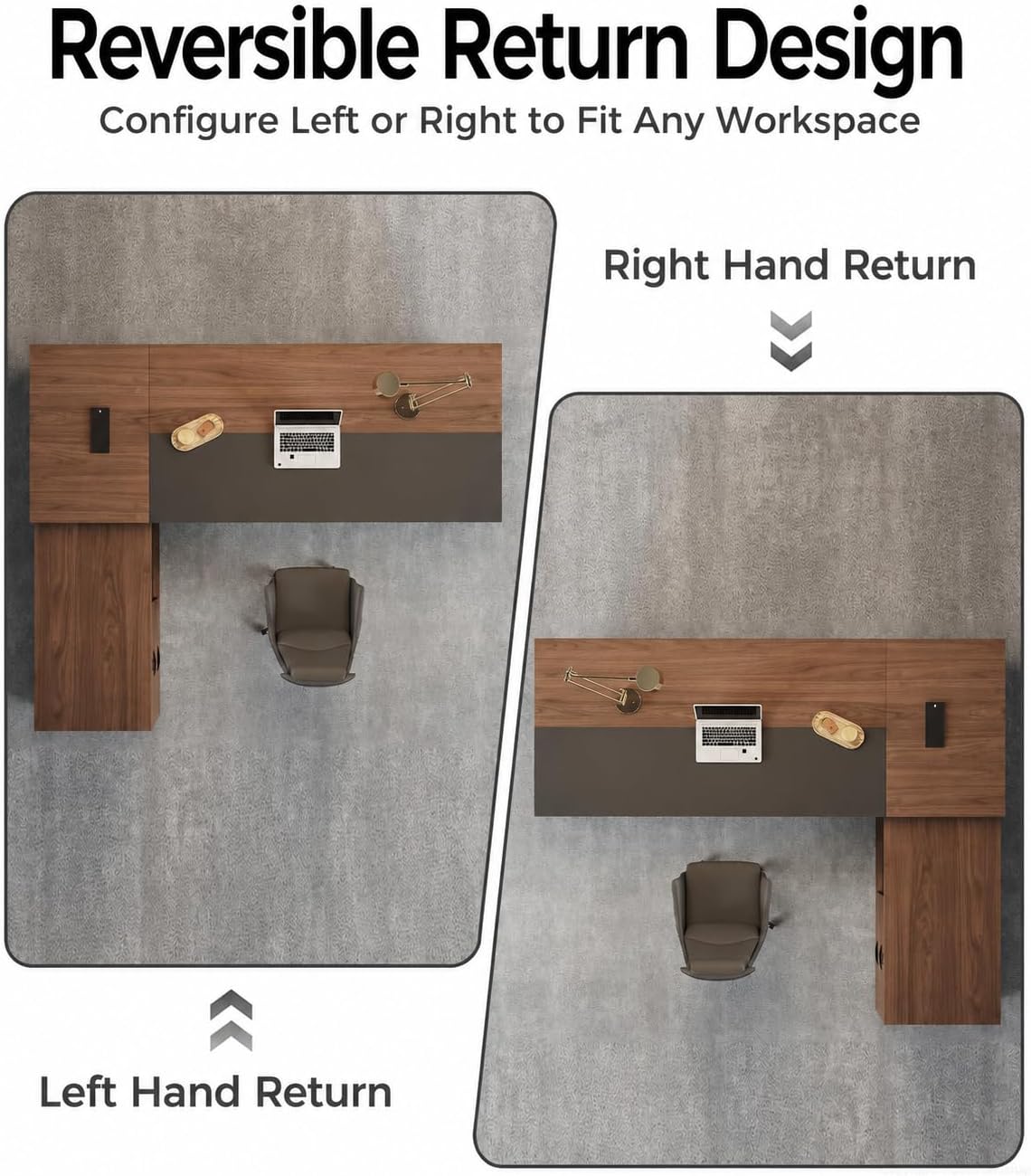 Reversible Return Design
Configure Left or Right to Fit Any Workspace

Right Hand Return

Left Hand Return