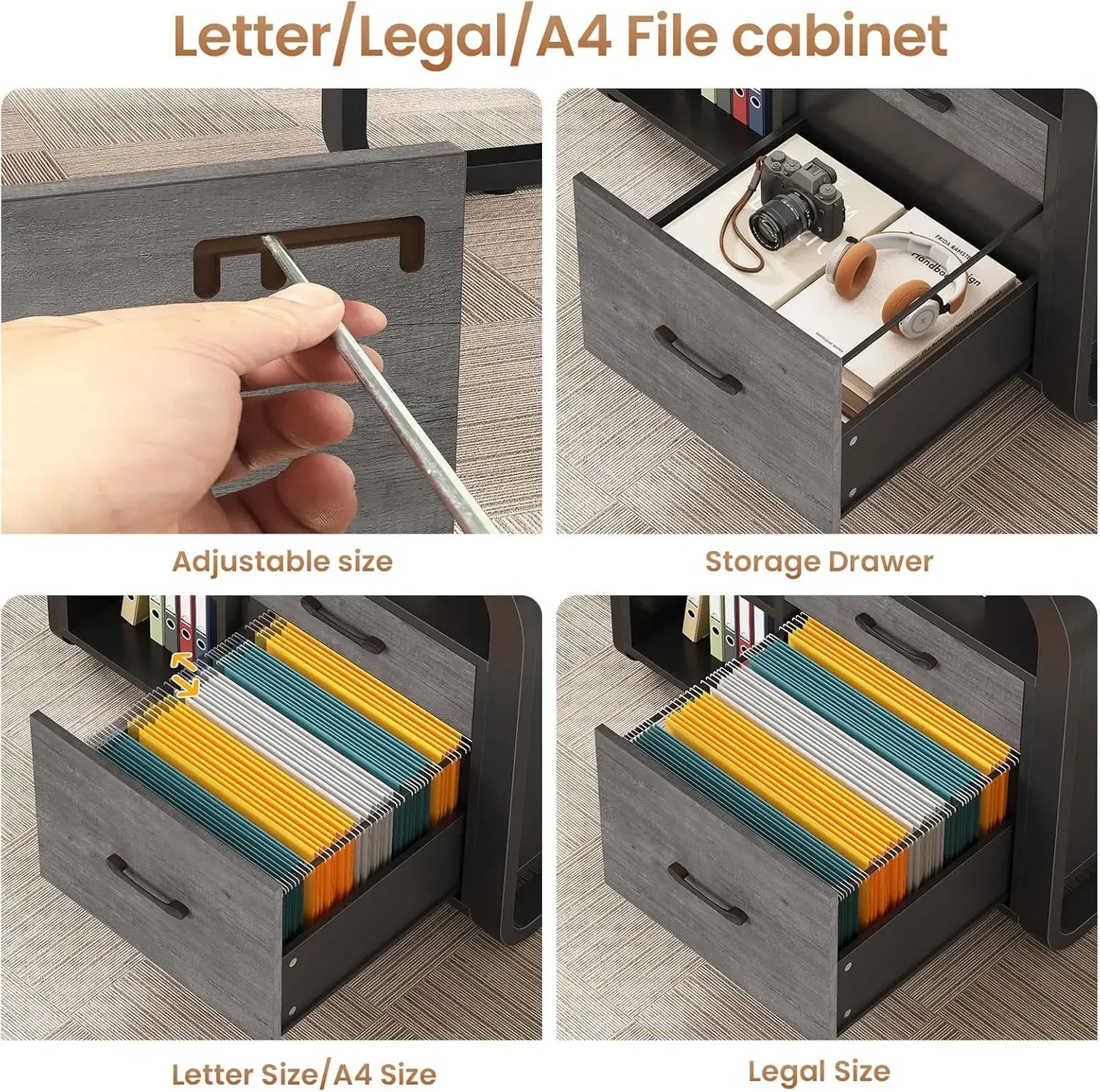 Letter/Legal/A4 File cabinet

Adjustable size

Storage Drawer

Letter Size/A4 Size

Legal Size