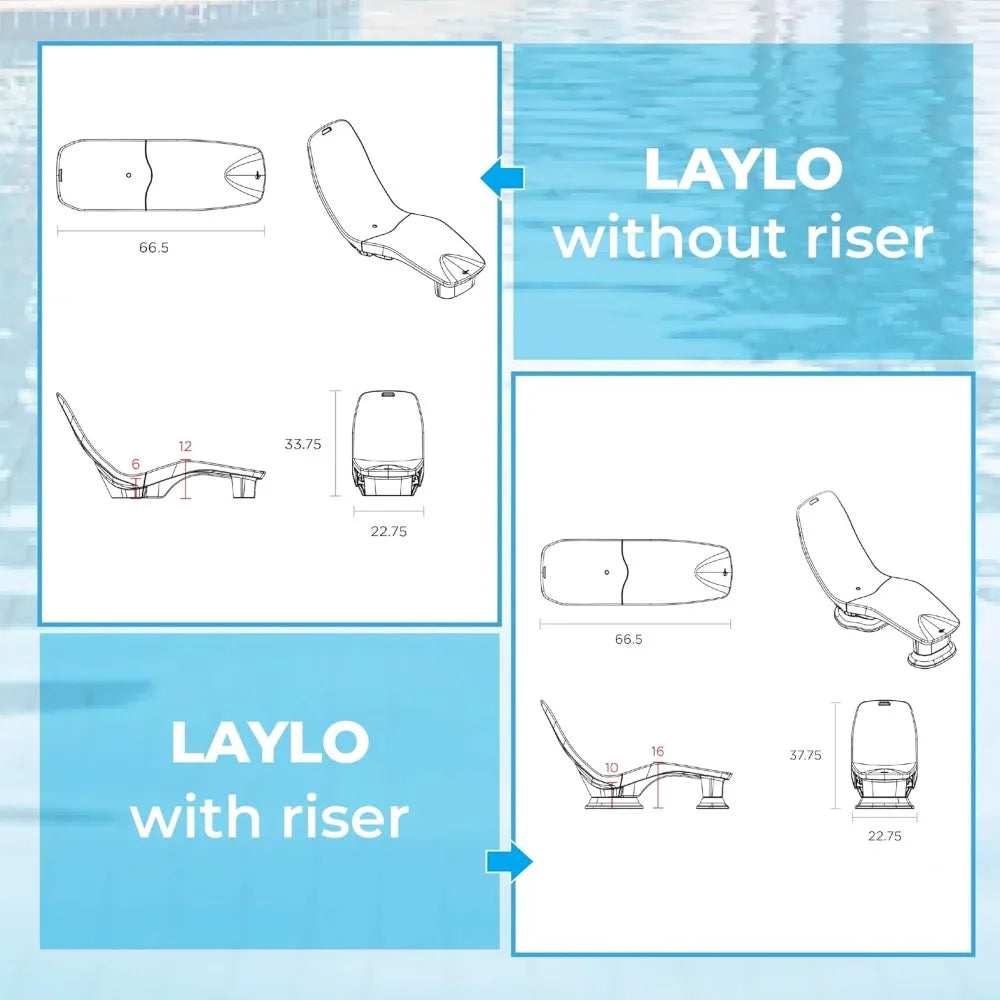 66.5

6

12

33.75

22.75

LAYLO
without riser

LAYLO
with riser

66.5

10

16

37.75

22.75