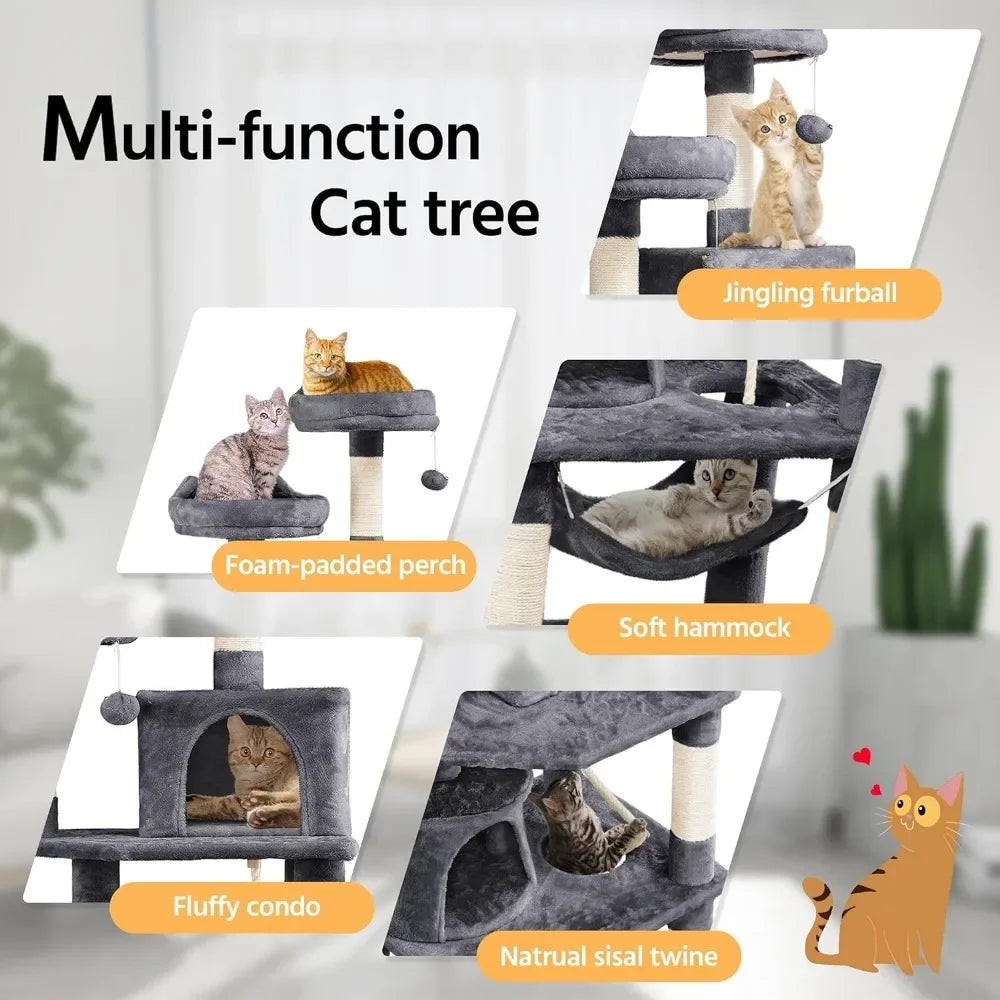 Multi-function
Cat tree

Jingling furball

Foam-padded perch

Soft hammock

Fluffy condo

Natrual sisal twine