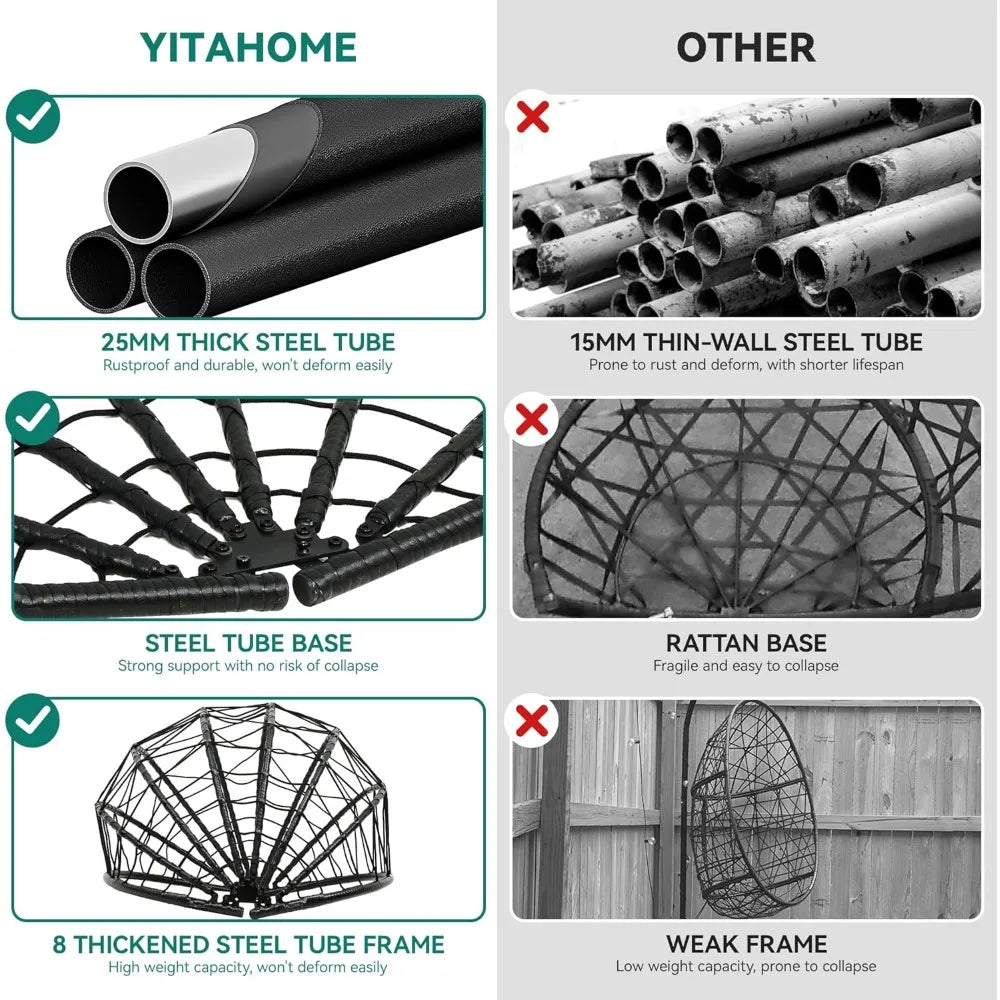 YITAHOME

25MM THICK STEEL TUBE
Rustproof and durable, won't deform easily

STEEL TUBE BASE
Strong support with no risk of collapse

8 THICKENED STEEL TUBE FRAME
High weight capacity, won't deform easily

OTHER

15MM THIN-WALL STEEL TUBE
Prone to rust and deform, with shorter lifespan

RATTAN BASE
Fragile and easy to collapse

WEAK FRAME
Low weight capacity, prone to collapse