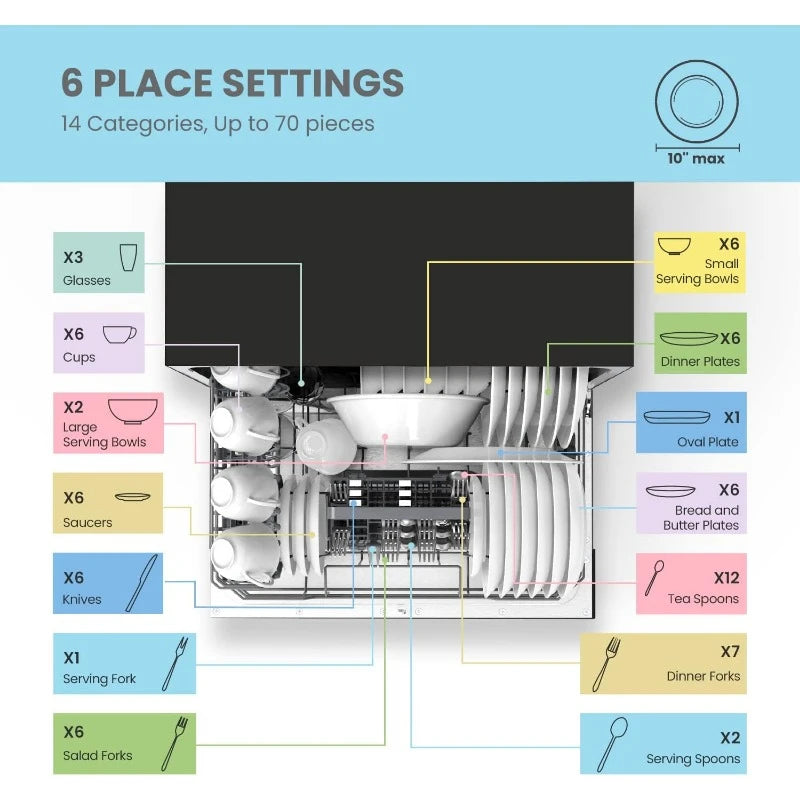 6 PLACE SETTINGS
14 Categories, Up to 70 pieces

10" max

X3
Glasses

X6
Cups

X2
Large Serving Bowls

X6
Saucers

X6
Knives

X1
Serving Fork

X6
Salad Forks

X6
Small Serving Bowls

X6
Dinner Plates

X1
Oval Plate

X6
Bread and Butter Plates

X12
Tea Spoons

X7
Dinner Forks

X2
Serving Spoons