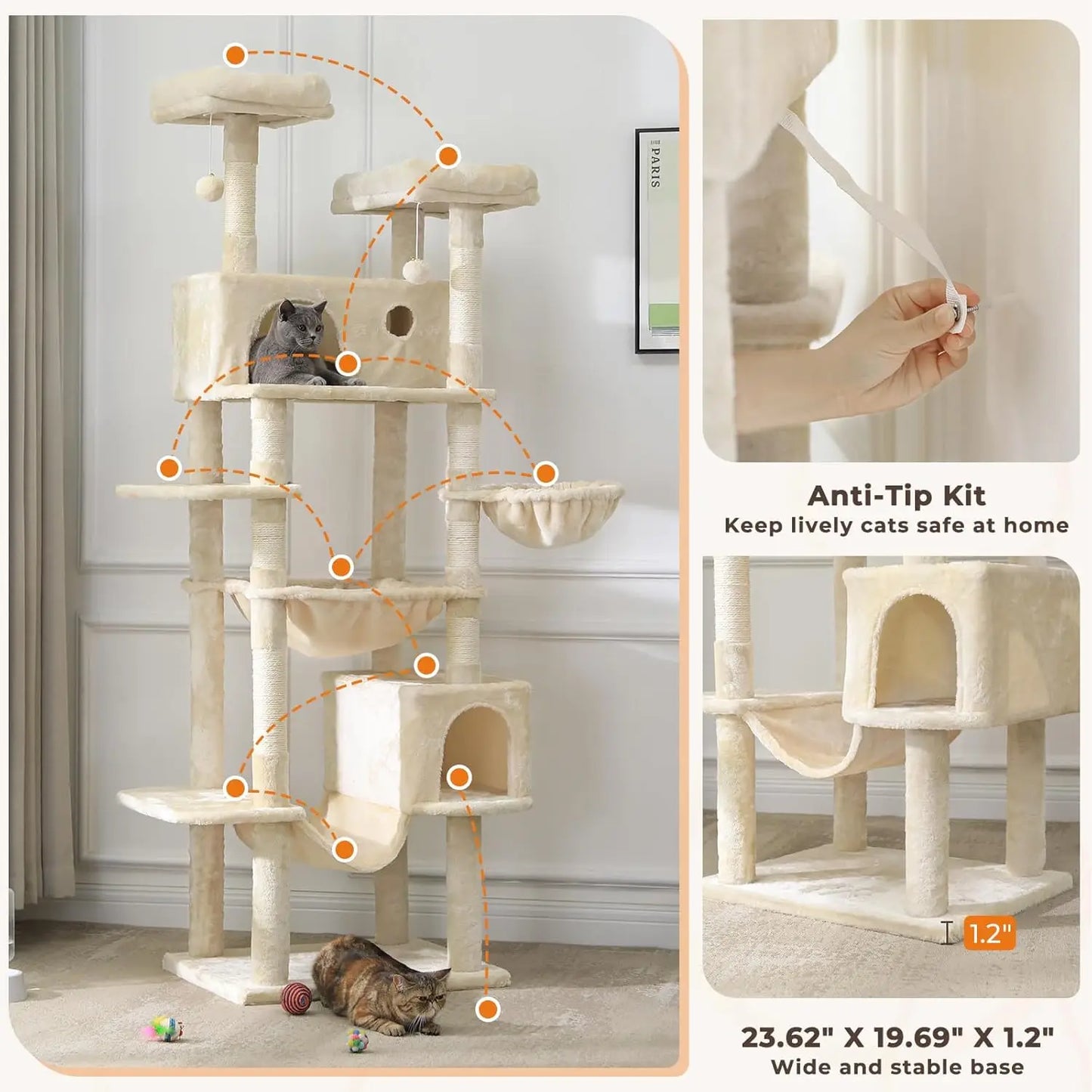 PARIS

Anti-Tip Kit
Keep lively cats safe at home

1.2"

23.62" X 19.69" X 1.2"
Wide and stable base