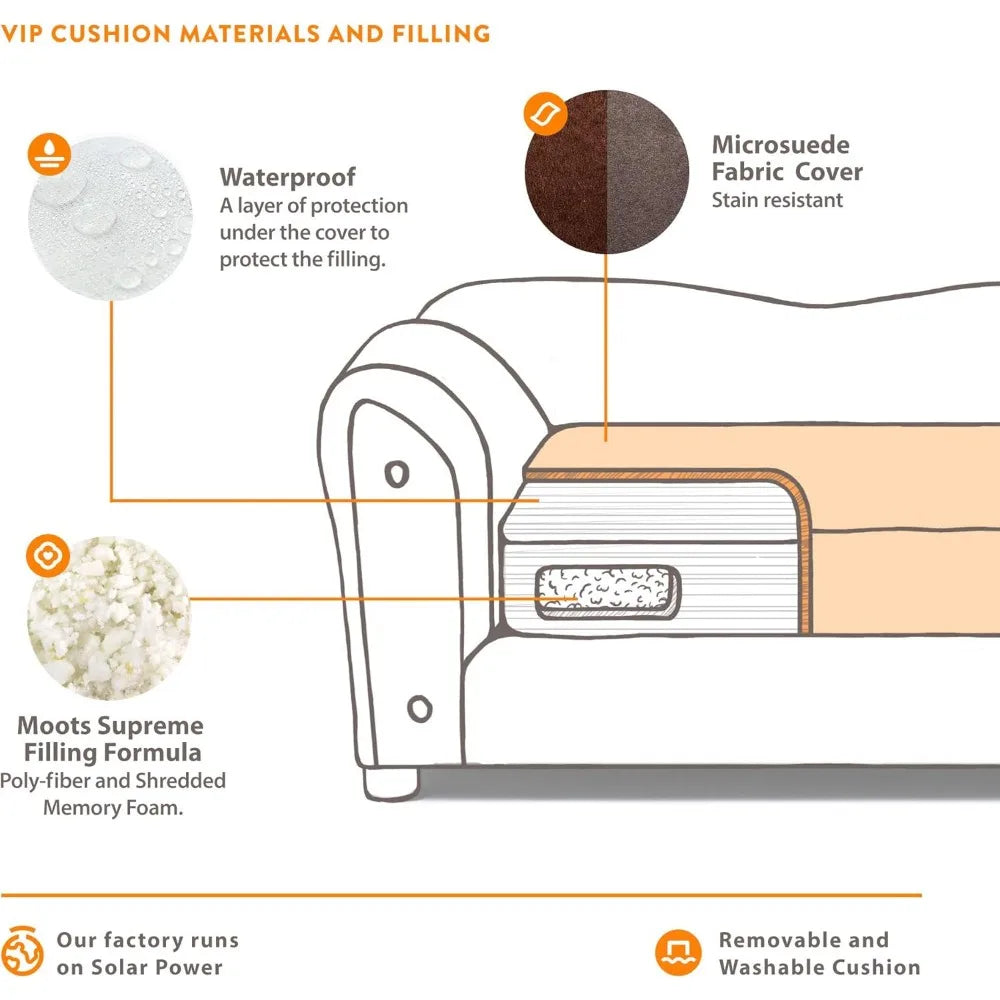 VIP CUSHION MATERIALS AND FILLING

Waterproof
A layer of protection under the cover to protect the filling.

Microsuede Fabric Cover
Stain resistant

Moots Supreme Filling Formula
Poly-fiber and Shredded Memory Foam.

Our factory runs on Solar Power

Removable and Washable Cushion