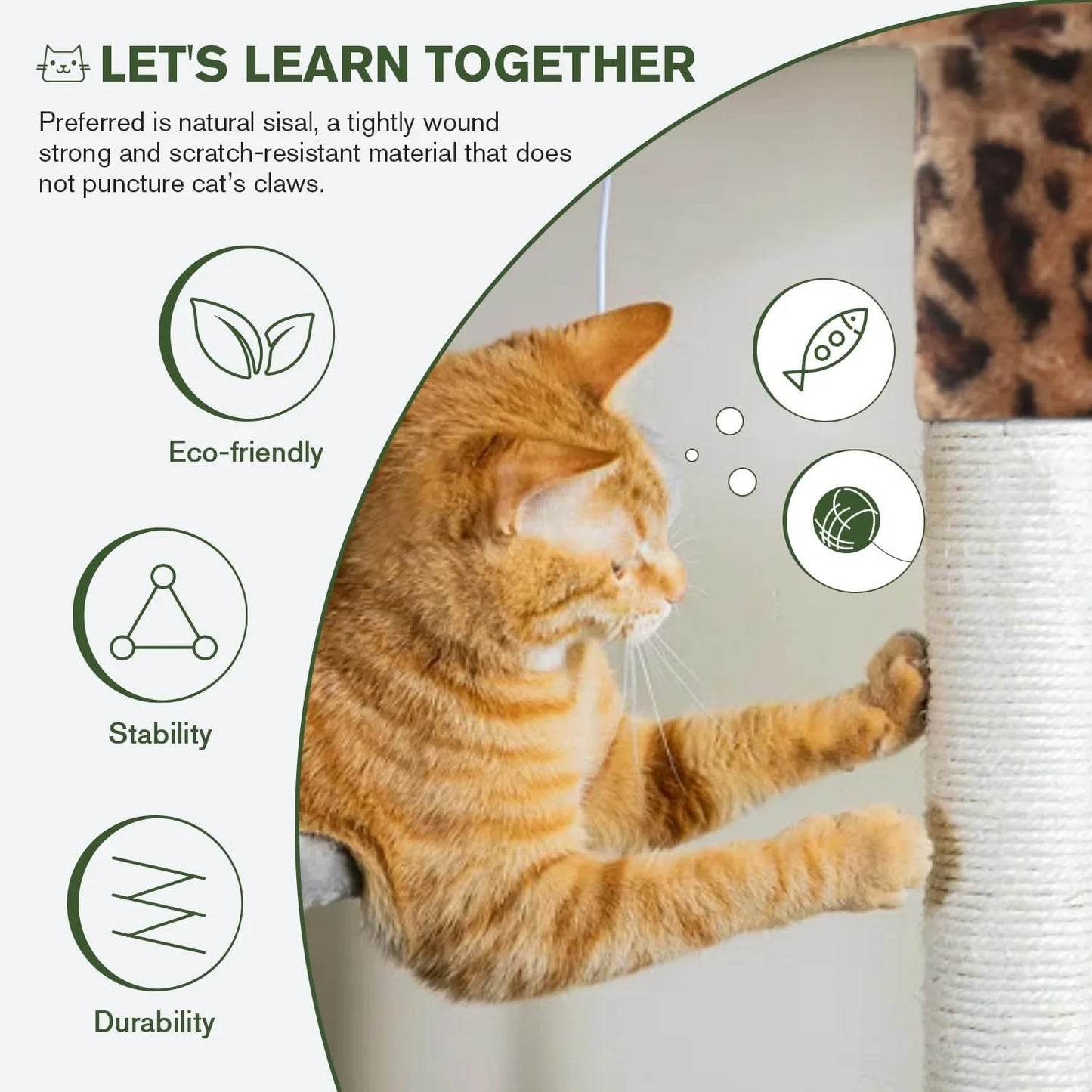 LET'S LEARN TOGETHER

Preferred is natural sisal, a tightly wound strong and scratch-resistant material that does not puncture cat's claws.

Eco-friendly

Stability

Durability